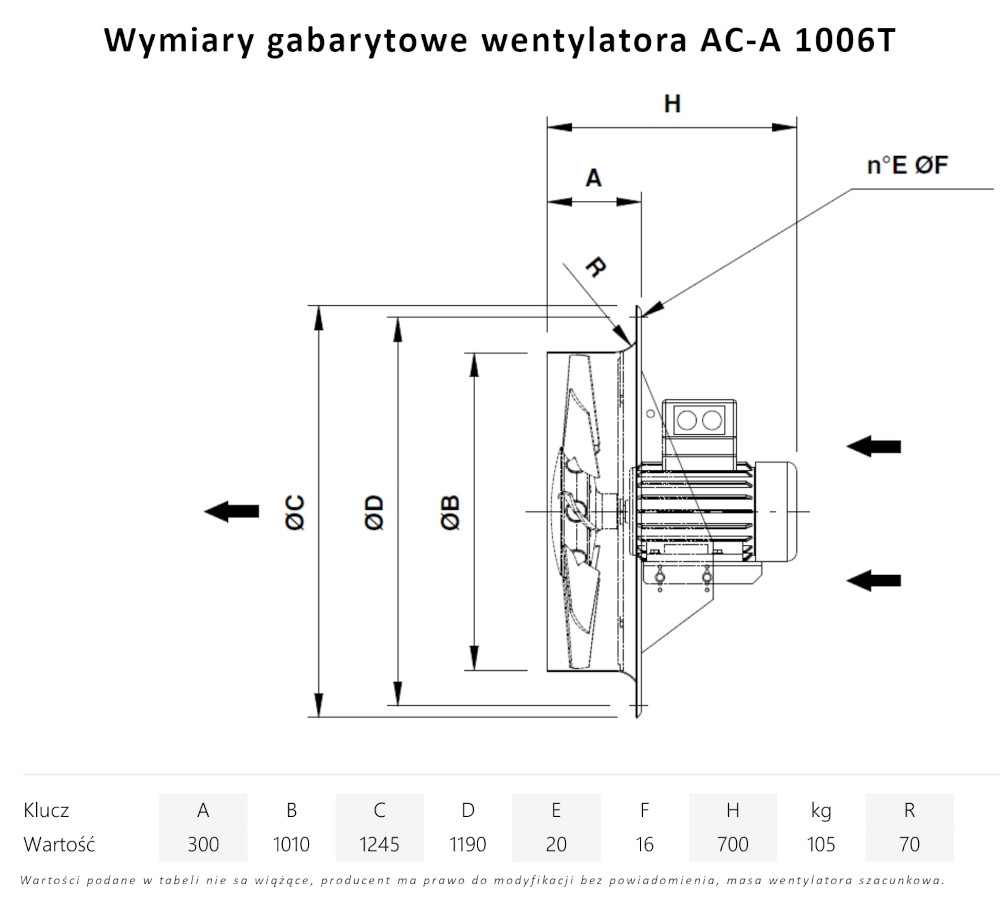 Wymiary gabarytowe wentylatora AC-A 1006T

H

A

n°E ØF

R

ØC

ØD

ØB

| Klucz | A | B | C | D | E | F | H | kg | R |
|---|---|---|---|---|---|---|---|---|---|
| Wartość | 300 | 1010 | 1245 | 1190 | 20 | 16 | 700 | 105 | 70 |

Wartości podane w tabeli nie sa wiążące, producent ma prawo do modyfikacji bez powiadomienia, masa wentylatora szacunkowa.