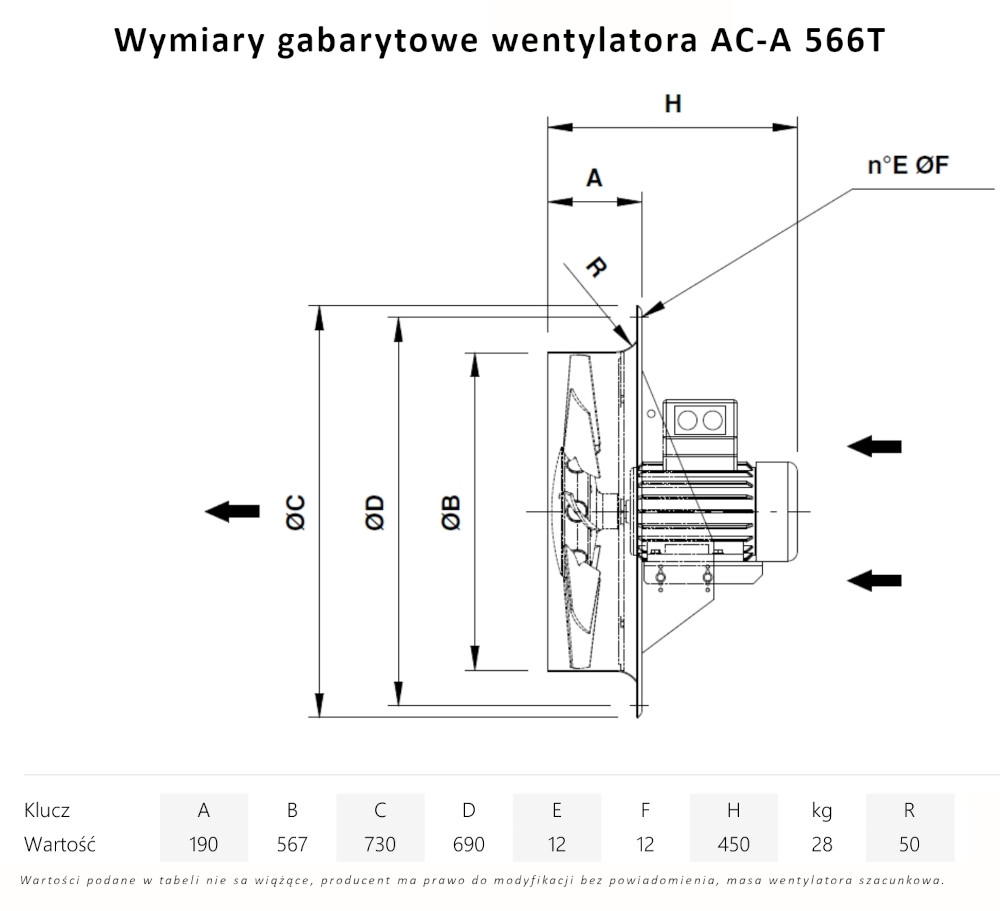 Wymiary gabarytowe wentylatora AC-A 566T

H

A

n°E ØF

R

ØC

ØD

ØB

| Klucz | A | B | C | D | E | F | H | kg | R |
|---|---|---|---|---|---|---|---|---|---|
| Wartość | 190 | 567 | 730 | 690 | 12 | 12 | 450 | 28 | 50 |

Wartości podane w tabeli nie sa wiążące, producent ma prawo do modyfikacji bez powiadomienia, masa wentylatora szacunkowa.