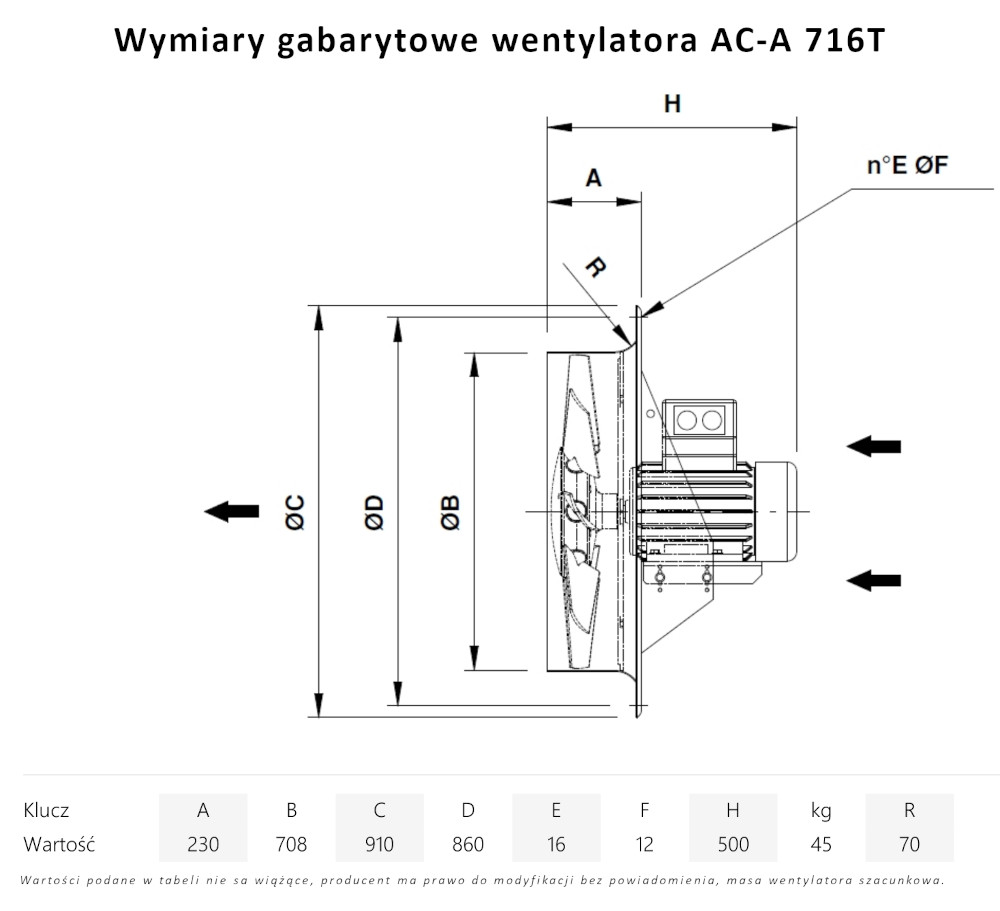 Wymiary gabarytowe wentylatora AC-A 716T

H

A

n°E ØF

R

ØC

ØD

ØB

| Klucz | A | B | C | D | E | F | H | kg | R |
|---|---|---|---|---|---|---|---|---|---|
| Wartość | 230 | 708 | 910 | 860 | 16 | 12 | 500 | 45 | 70 |

Wartości podane w tabeli nie sa wiążące, producent ma prawo do modyfikacji bez powiadomienia, masa wentylatora szacunkowa.