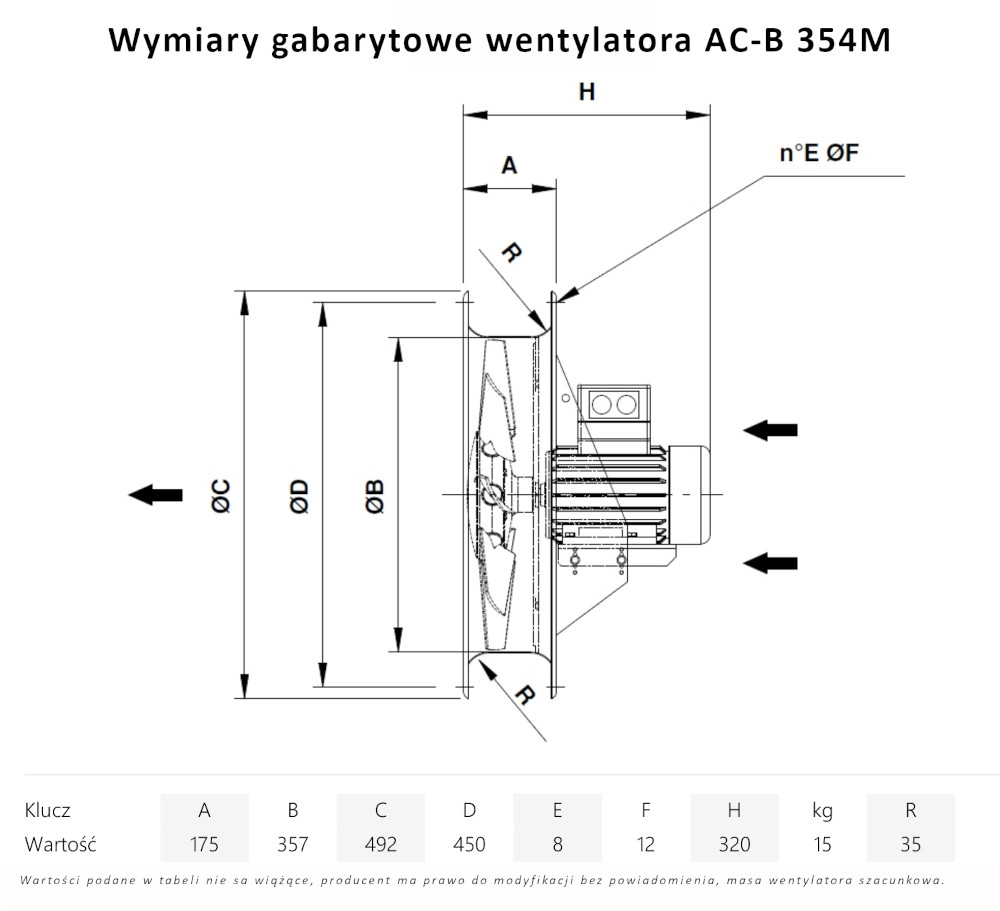 Wymiary gabarytowe wentylatora AC-B 354M

H

A

n°E ØF

R

ØC

ØD

ØB

R

| Klucz | A | B | C | D | E | F | H | kg | R |
|---|---|---|---|---|---|---|---|---|---|
| Wartość | 175 | 357 | 492 | 450 | 8 | 12 | 320 | 15 | 35 |

Wartości podane w tabeli nie sa wiążące, producent ma prawo do modyfikacji bez powiadomienia, masa wentylatora szacunkowa.