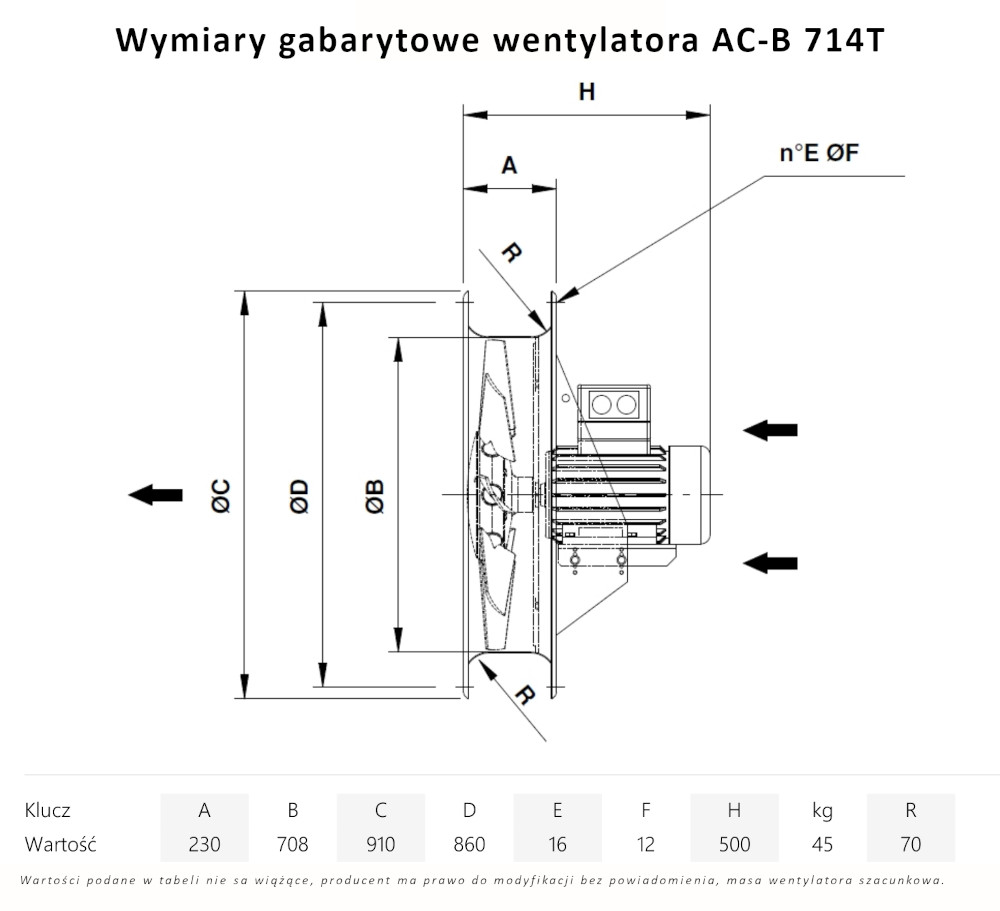 Wymiary gabarytowe wentylatora AC-B 714T

H

A

n°E ØF

R

ØC

ØD

ØB

R

| Klucz | A | B | C | D | E | F | H | kg | R |
|---|---|---|---|---|---|---|---|---|---|
| Wartość | 230 | 708 | 910 | 860 | 16 | 12 | 500 | 45 | 70 |

Wartości podane w tabeli nie sa wiążące, producent ma prawo do modyfikacji bez powiadomienia, masa wentylatora szacunkowa.