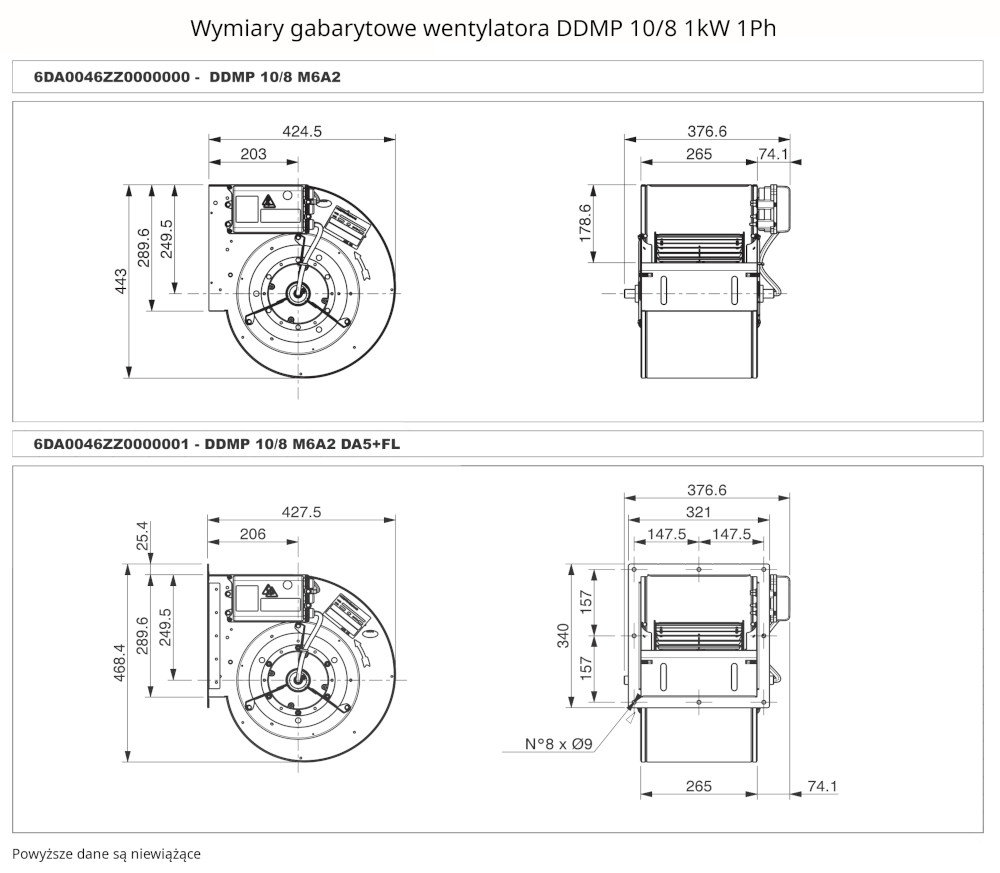 Wymiary gabarytowe wentylatora DDMP 10/8 1kW 1Ph

6DA0046ZZ0000000 - DDMP 10/8 M6A2

424.5
203
443
289.6
249.5

376.6
265
74.1
178.6

6DA0046ZZ0000001 - DDMP 10/8 M6A2 DA5+FL

427.5
206
25.4
468.4
289.6
249.5

376.6
321
147.5
147.5
340
157
157
N°8 x Ø9
265
74.1

Powyższe dane są niewiążące