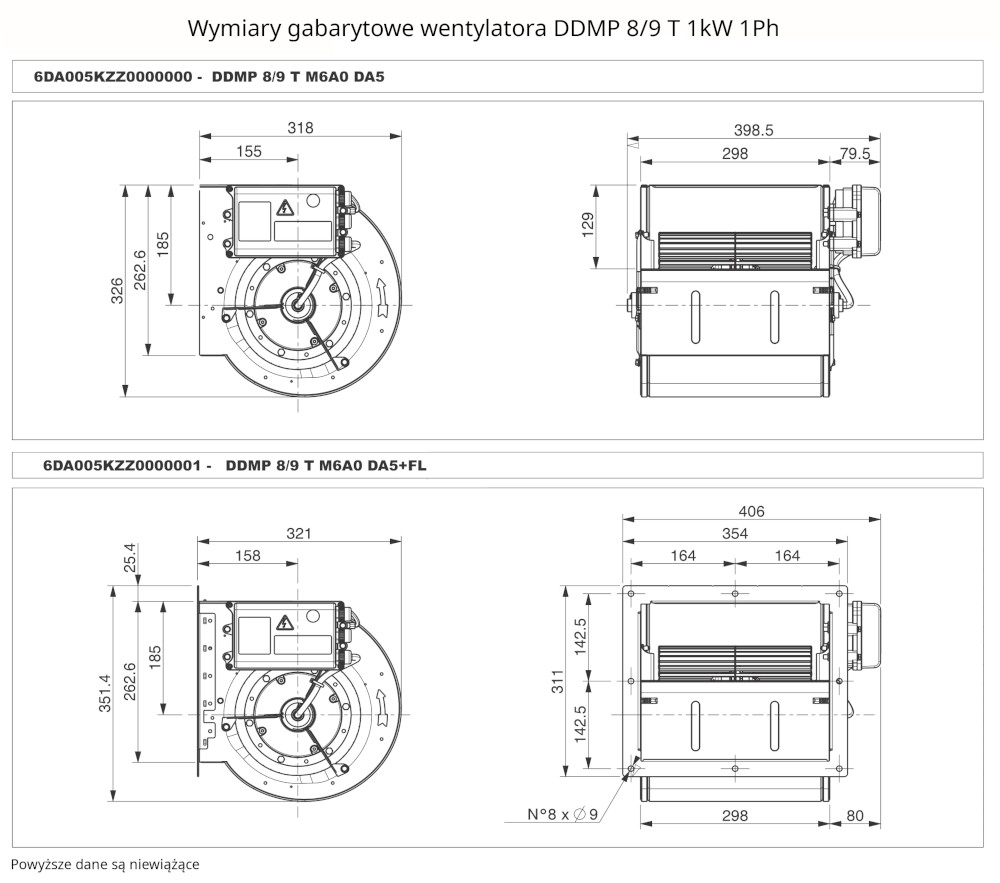 Wymiary gabarytowe wentylatora DDMP 8/9 T 1kW 1Ph

6DA005KZZ0000000 - DDMP 8/9 T M6A0 DA5

318
155
326
262.6
185

398.5
298
79.5
129

6DA005KZZ0000001 - DDMP 8/9 T M6A0 DA5+FL

321
158
25.4
351.4
262.6
185

406
354
164
164
311
142.5
142.5
N°8 x ∅ 9
298
80

Powyższe dane są niewiążące