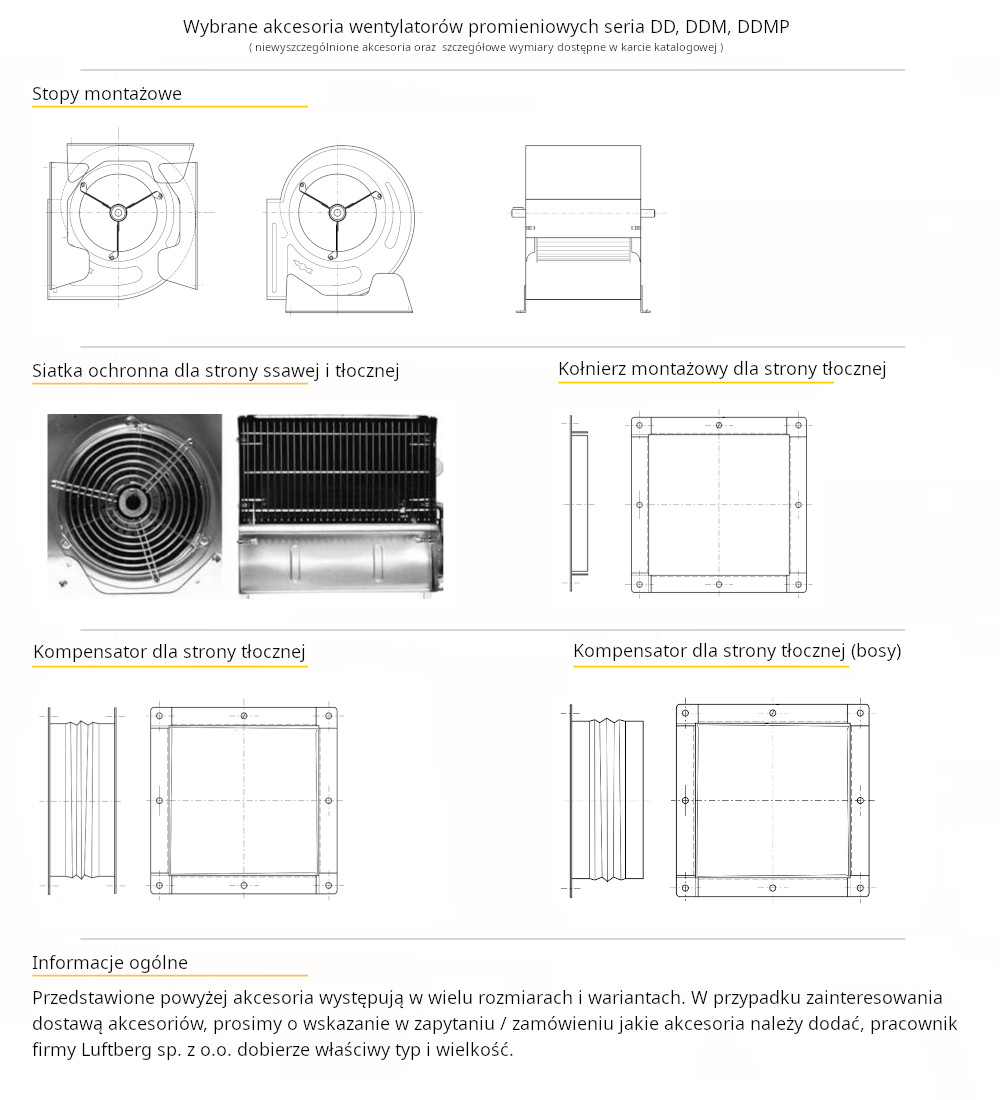 Wybrane akcesoria wentylatorów promieniowych seria DD, DDM, DDMP
( niewyszczególnione akcesoria oraz szczegółowe wymiary dostępne w karcie katalogowej )

Stopy montażowe

Siatka ochronna dla strony ssawej i tłocznej

Kołnierz montażowy dla strony tłocznej

Kompensator dla strony tłocznej

Kompensator dla strony tłocznej (bosy)

Informacje ogólne

Przedstawione powyżej akcesoria występują w wielu rozmiarach i wariantach. W przypadku zainteresowania dostawą akcesoriów, prosimy o wskazanie w zapytaniu / zamówieniu jakie akcesoria należy dodać, pracownik firmy Luftberg sp. z o.o. dobierze właściwy typ i wielkość.